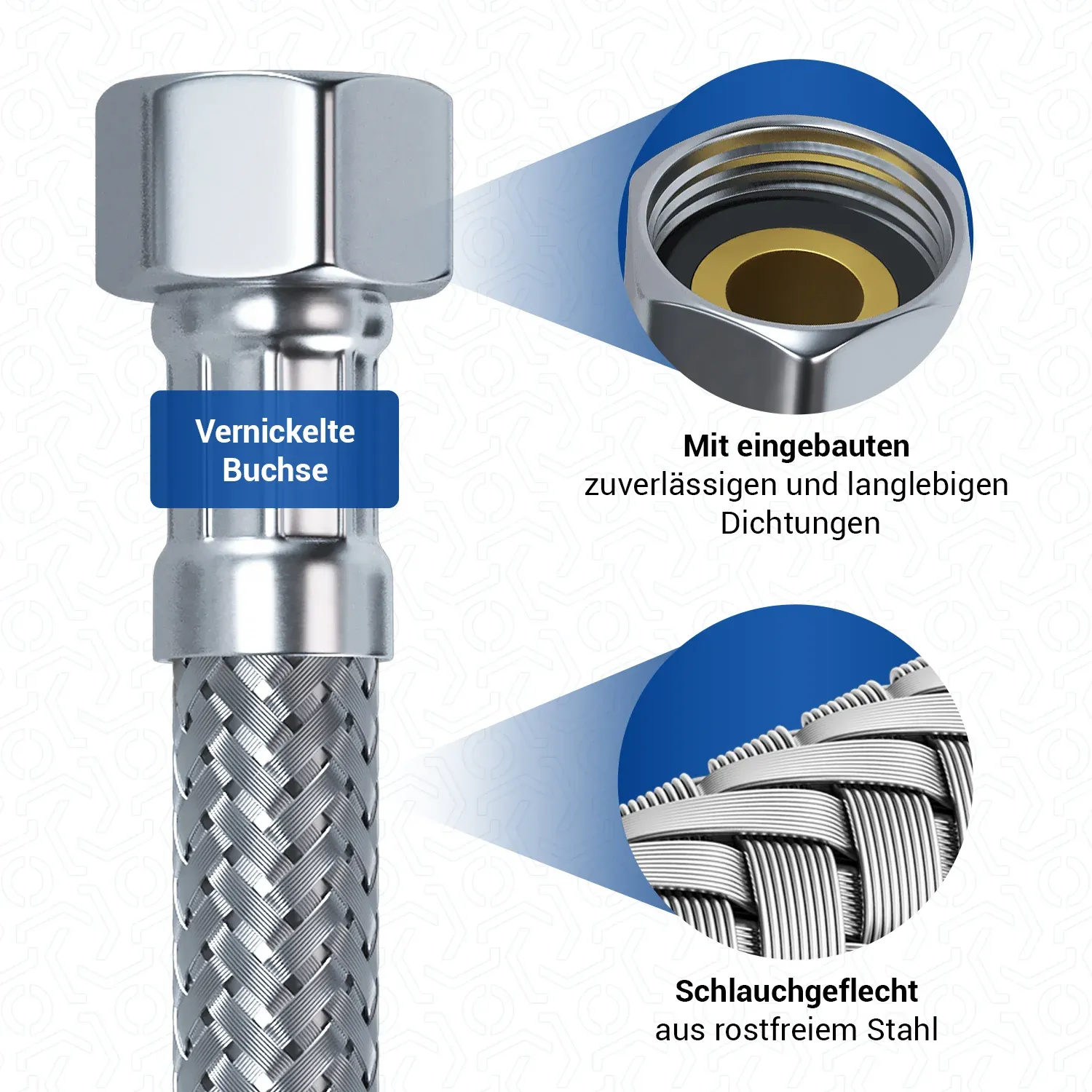 Vernickelte Buchse

Mit eingebauten zuverlässigen und langlebigen Dichtungen

Schlauchgeflecht aus rostfreiem Stahl