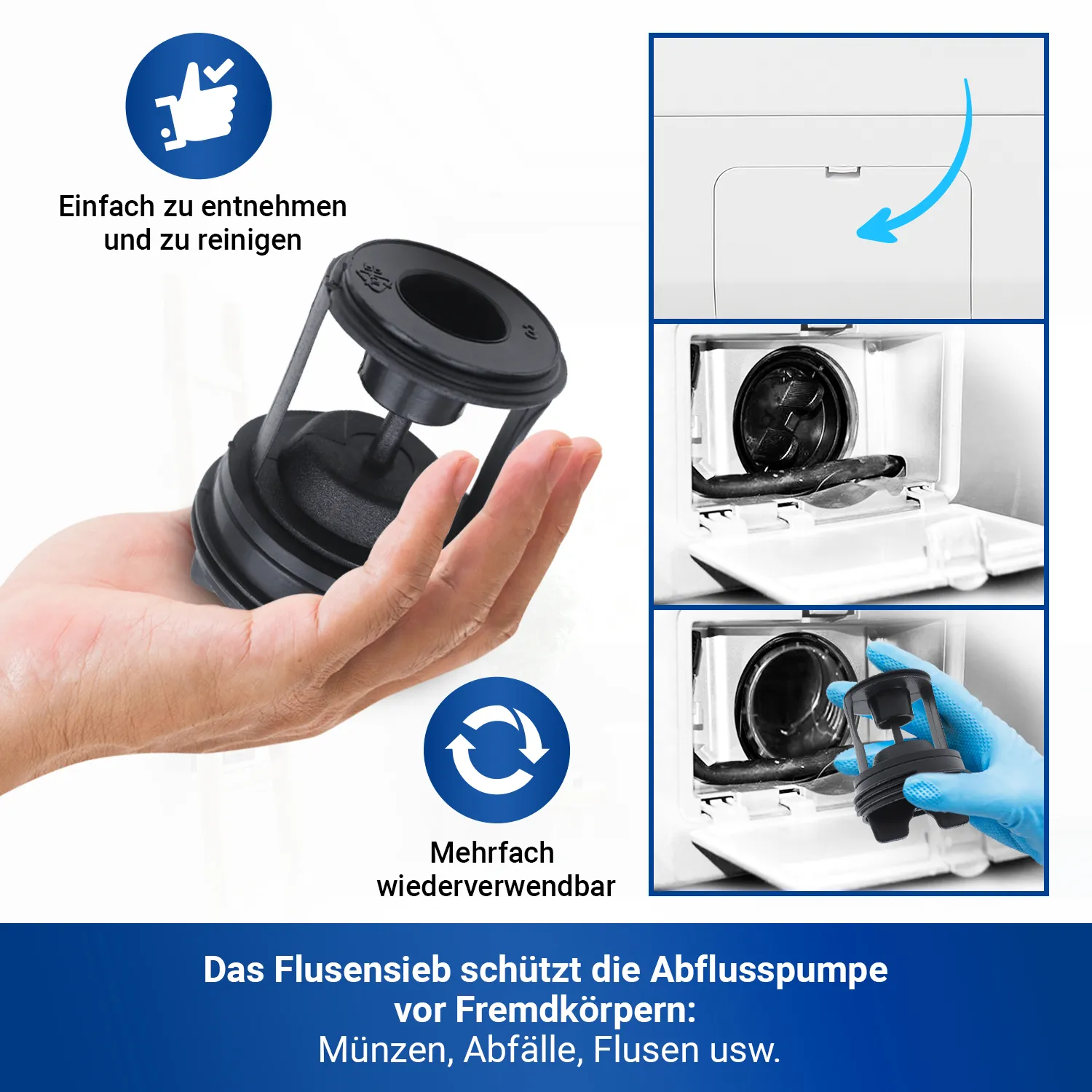 Einfach zu entnehmen und zu reinigen

Mehrfach wiederverwendbar

Das Flusensieb schützt die Abflusspumpe vor Fremdkörpern:
Münzen, Abfälle, Flusen usw.