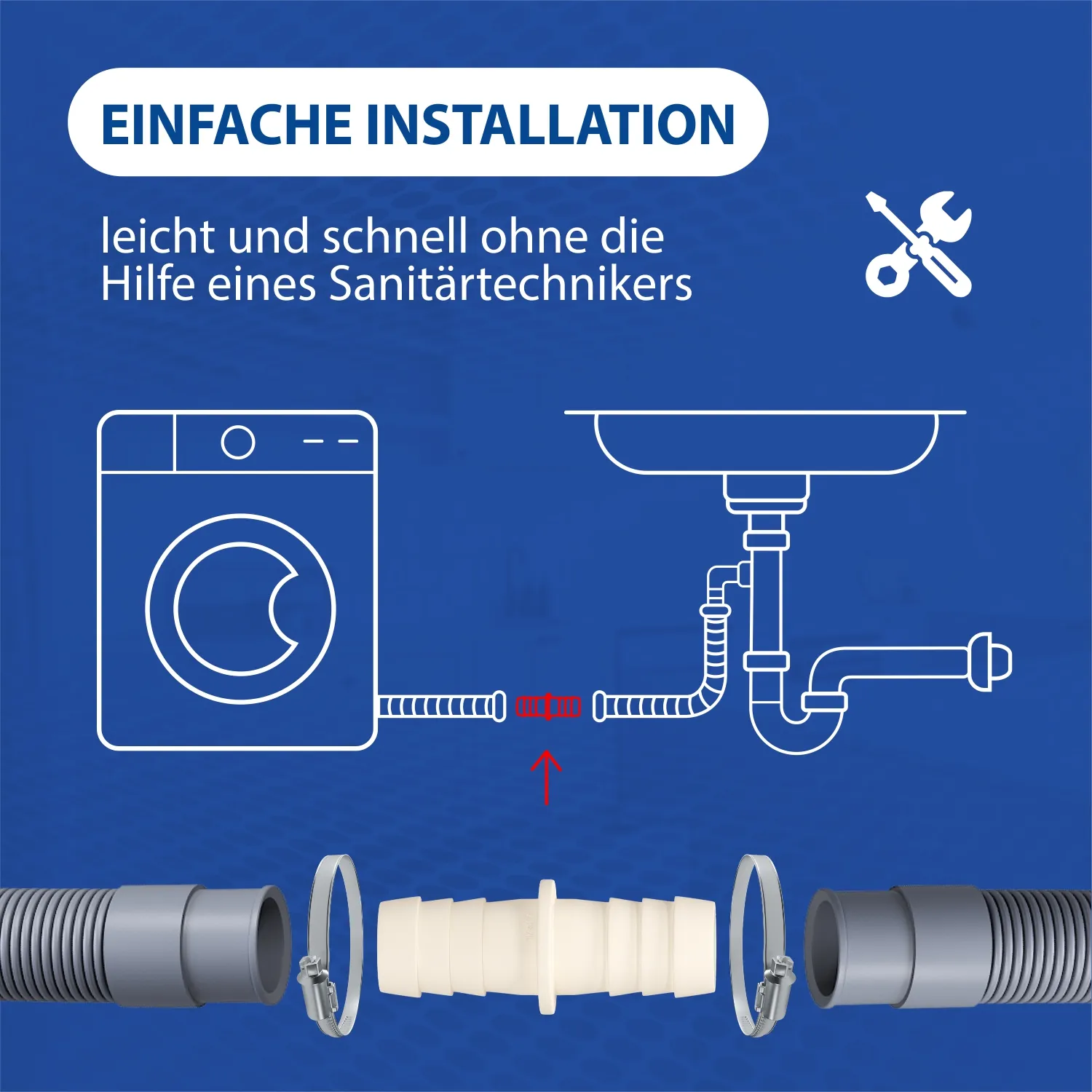 EINFACHE INSTALLATION

leicht und schnell ohne die Hilfe eines Sanitärtechnikers