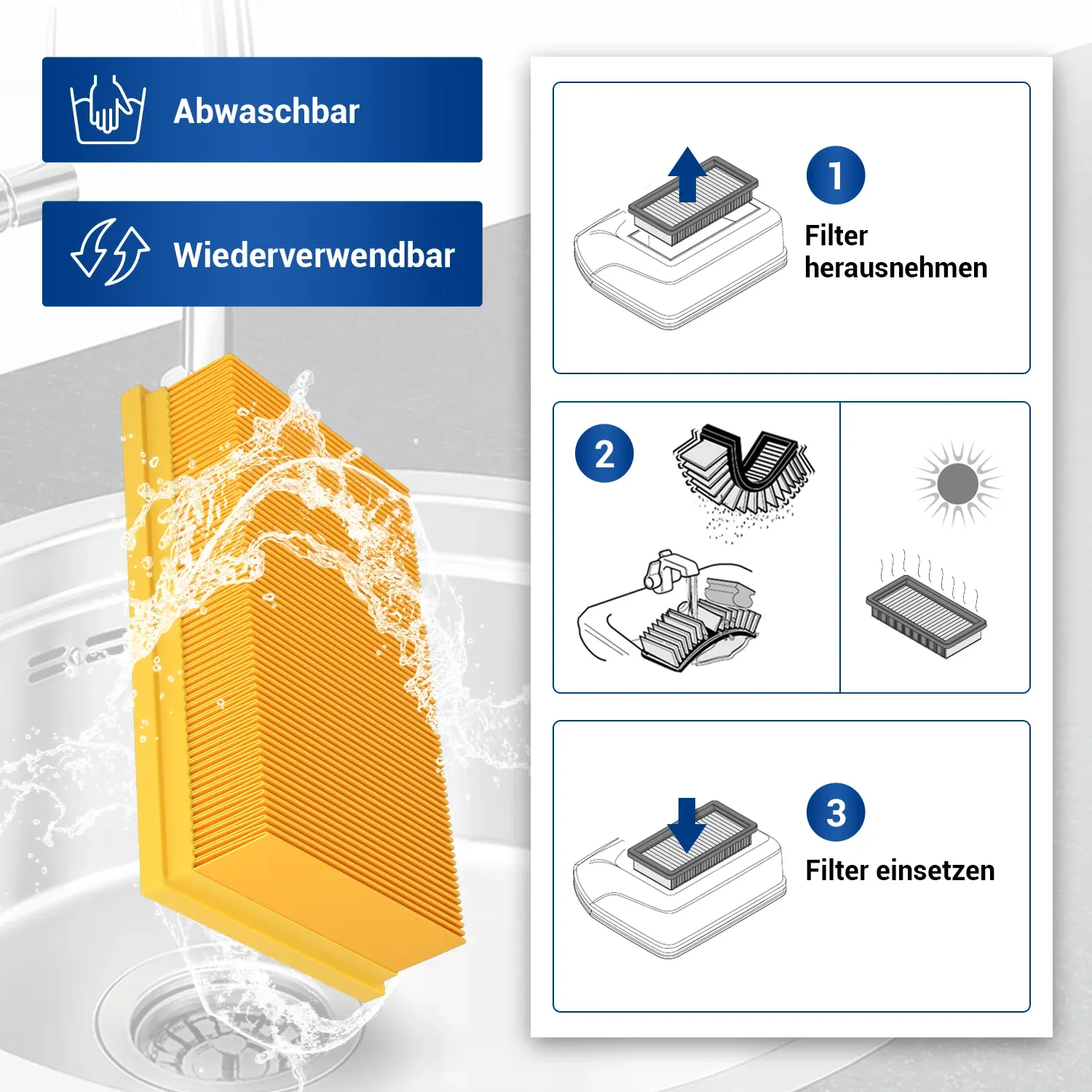 Abwaschbar

Wiederverwendbar

1

Filter herausnehmen

2

3

Filter einsetzen