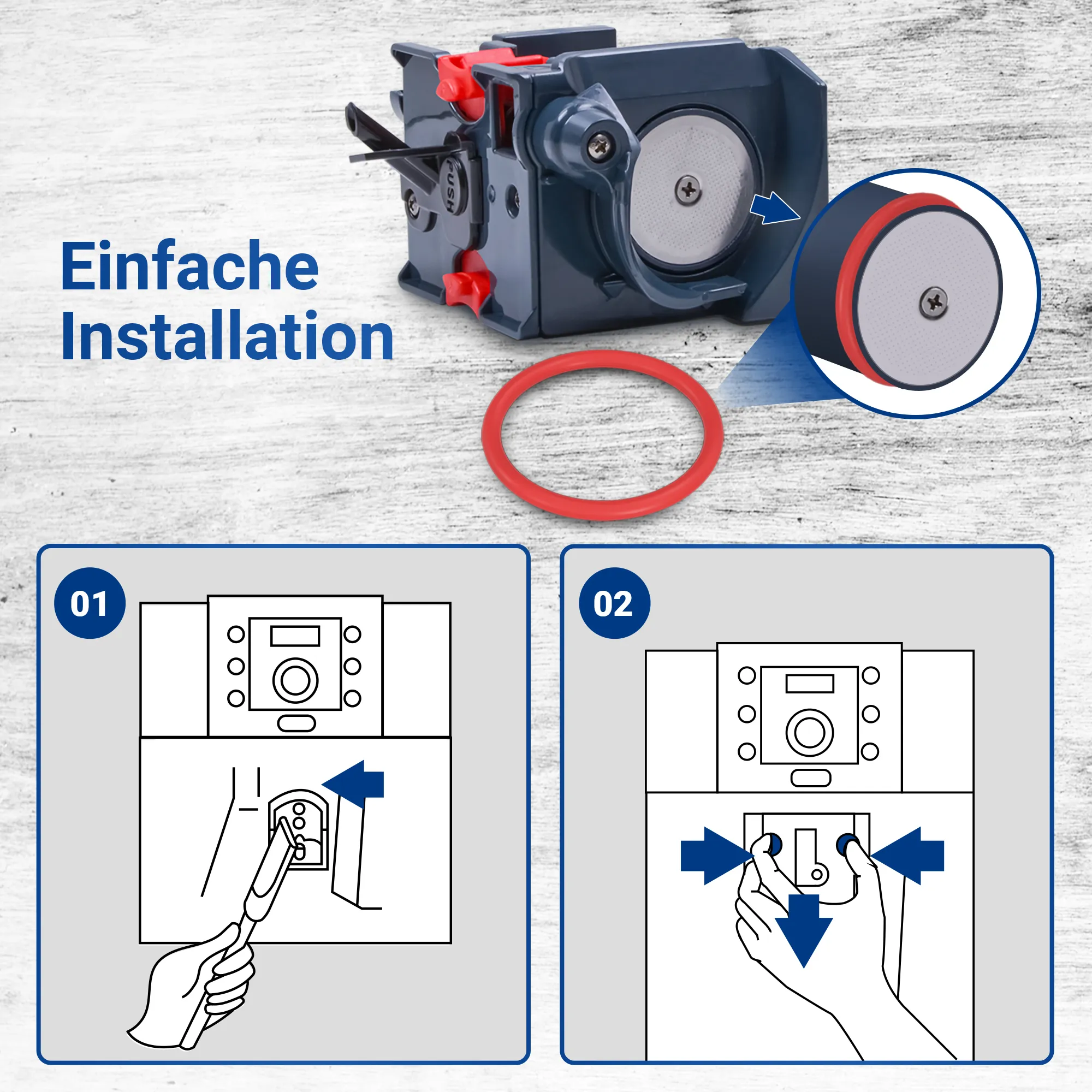 Einfache Installation

PUSH

01

02