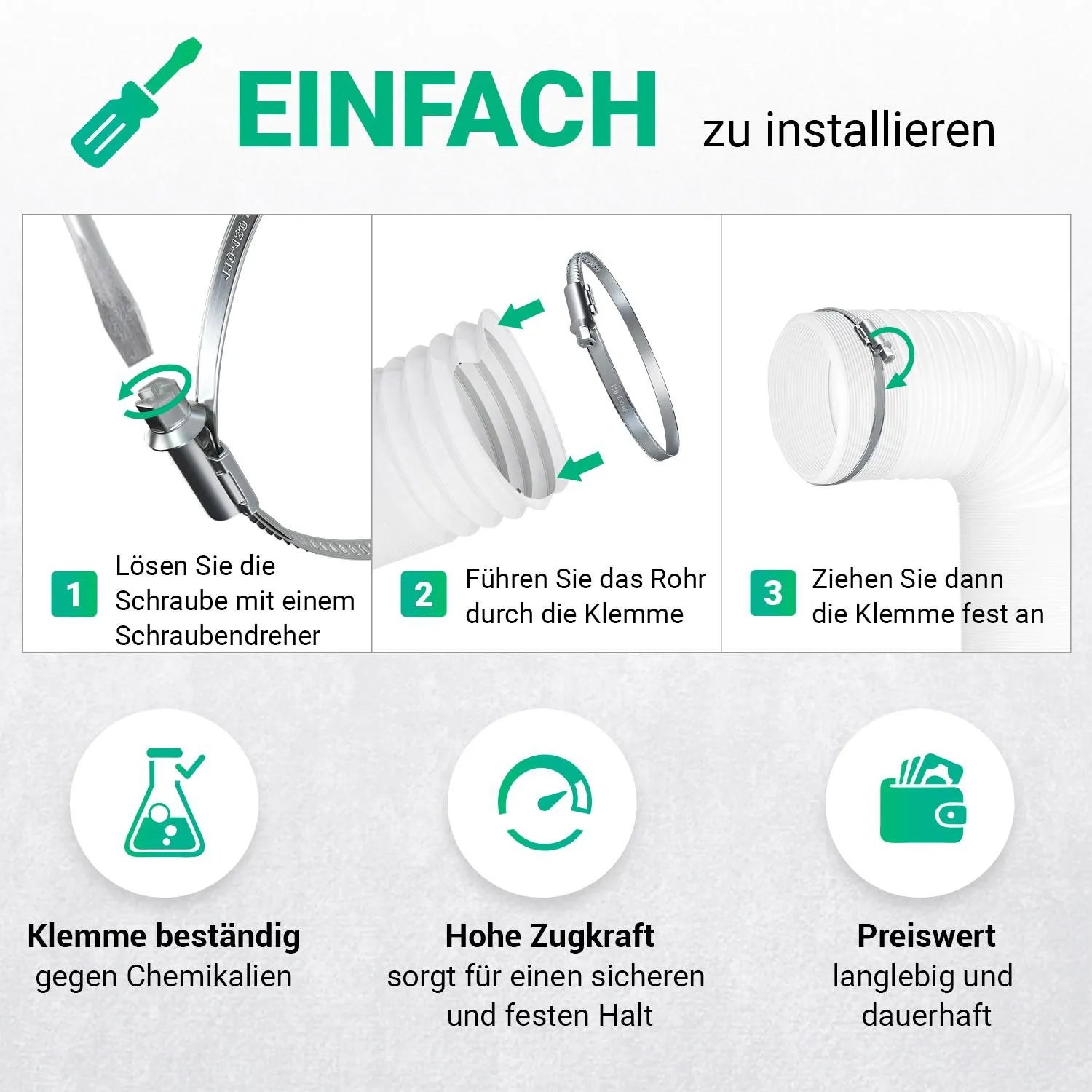 EINFACH zu installieren

1 Lösen Sie die Schraube mit einem Schraubendreher

2 Führen Sie das Rohr durch die Klemme

3 Ziehen Sie dann die Klemme fest an

Klemme beständig
gegen Chemikalien

Hohe Zugkraft
sorgt für einen sicheren und festen Halt

Preiswert
langlebig und dauerhaft