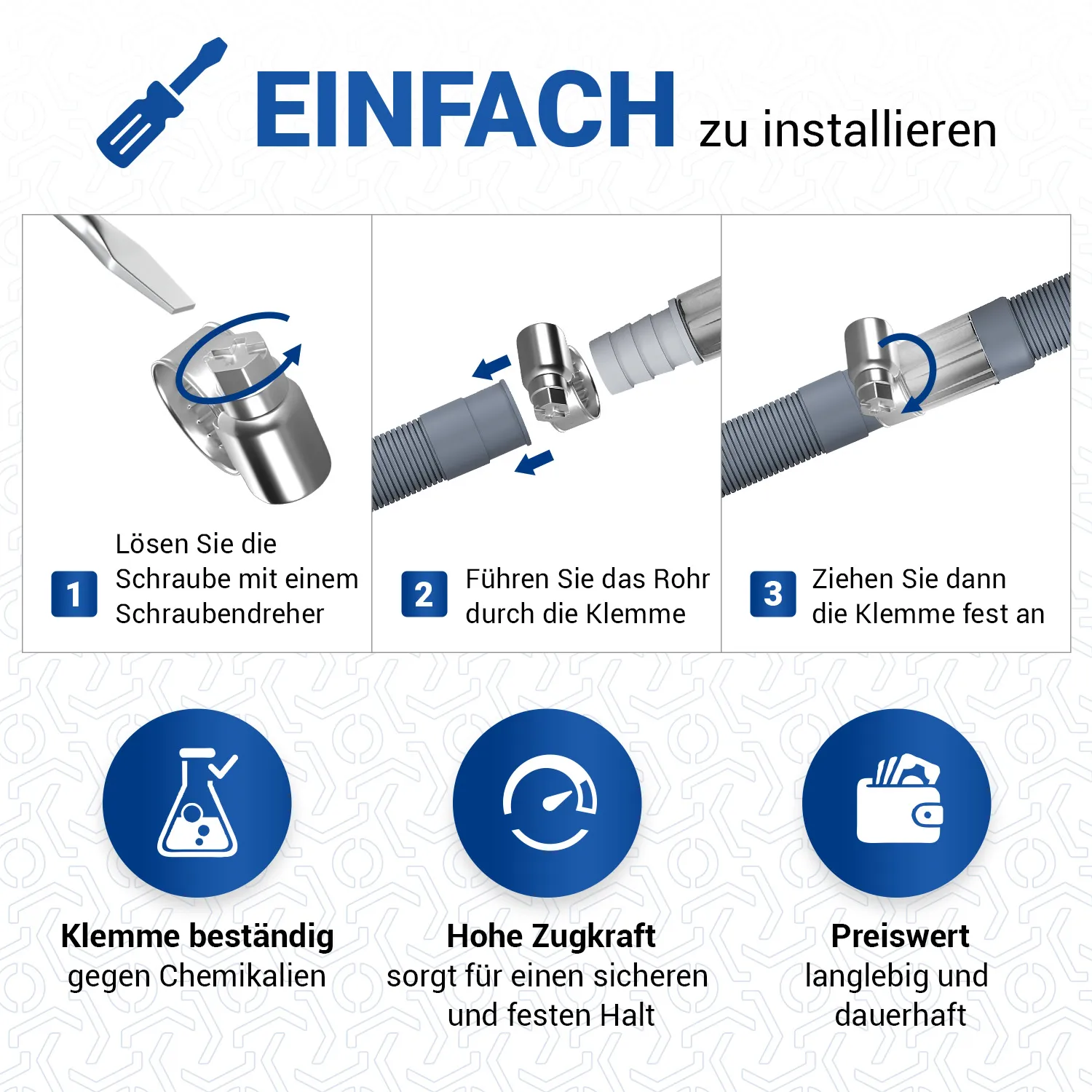 EINFACH zu installieren

1 Lösen Sie die Schraube mit einem Schraubendreher

2 Führen Sie das Rohr durch die Klemme

3 Ziehen Sie dann die Klemme fest an

Klemme beständig
gegen Chemikalien

Hohe Zugkraft
sorgt für einen sicheren und festen Halt

Preiswert
langlebig und dauerhaft