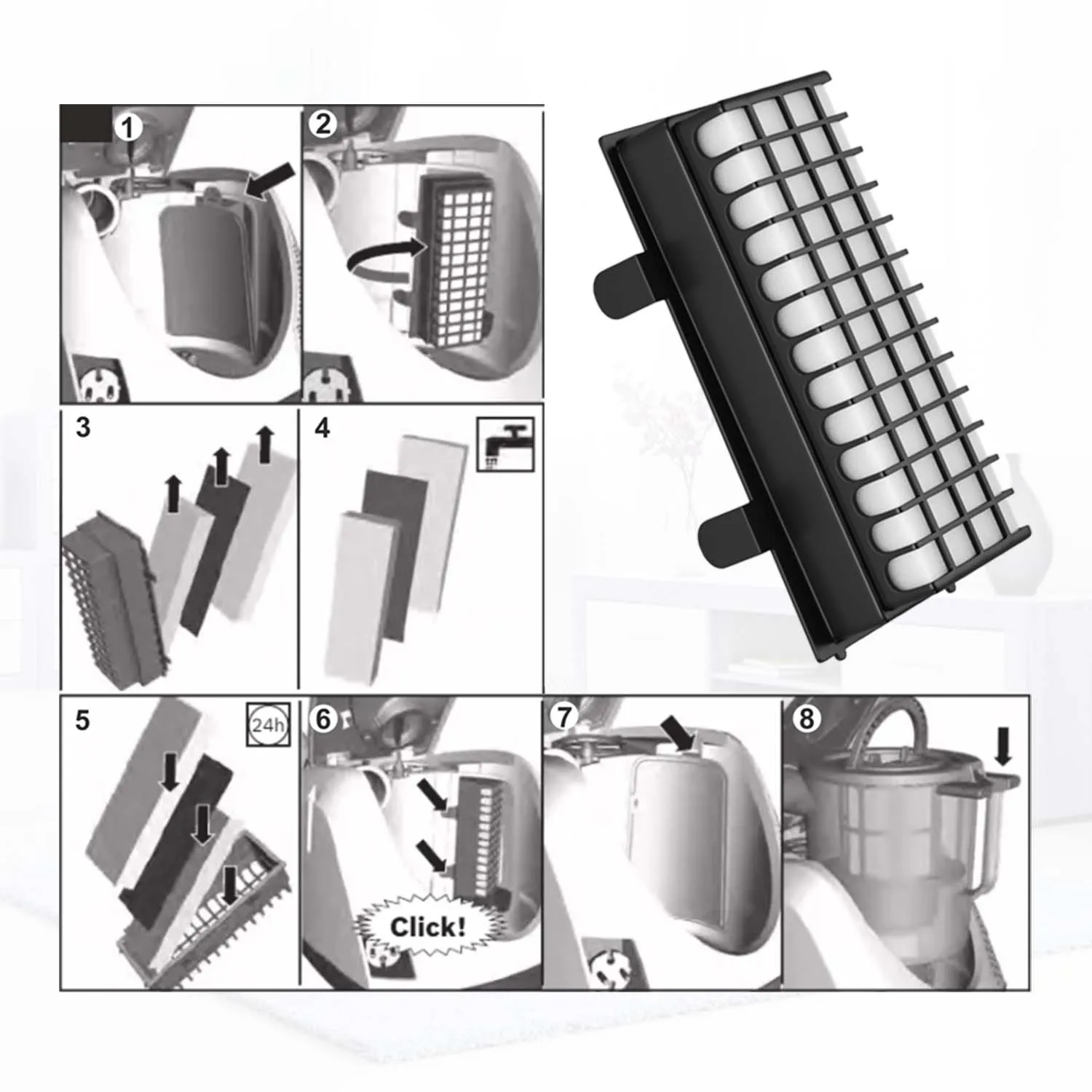 1

2

3

4

5

24h

6

Click!

7

8