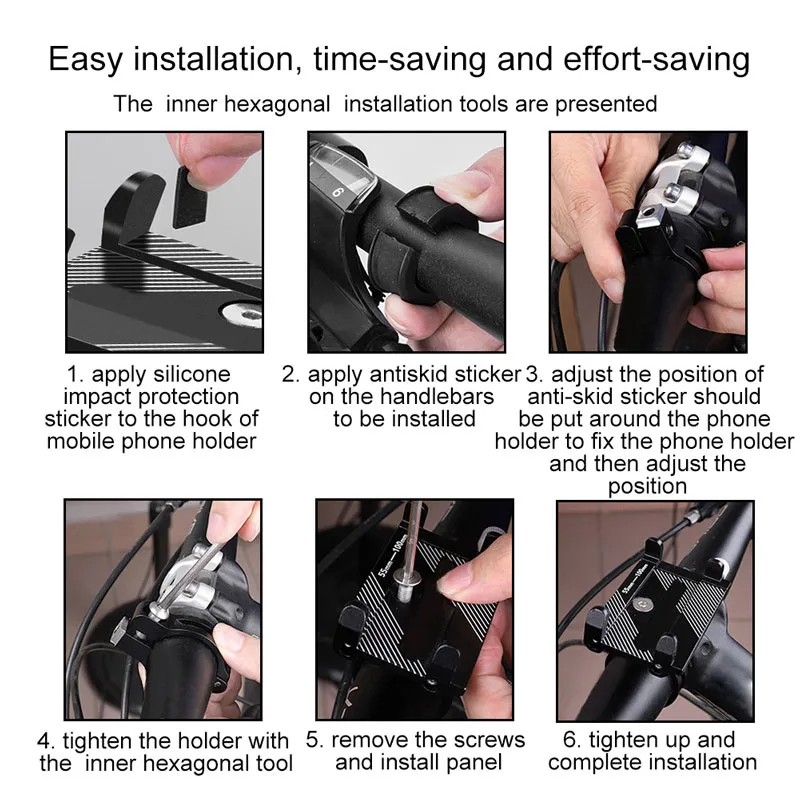 Easy installation, time-saving and effort-saving

The inner hexagonal installation tools are presented

6

1. apply silicone impact protection sticker to the hook of mobile phone holder

2. apply antiskid sticker on the handlebars to be installed

3. adjust the position of anti-skid sticker should be put around the phone holder to fix the phone holder and then adjust the position

55mm—100mm

55mm—100mm

4. tighten the holder with the inner hexagonal tool

5. remove the screws and install panel

6. tighten up and complete installation